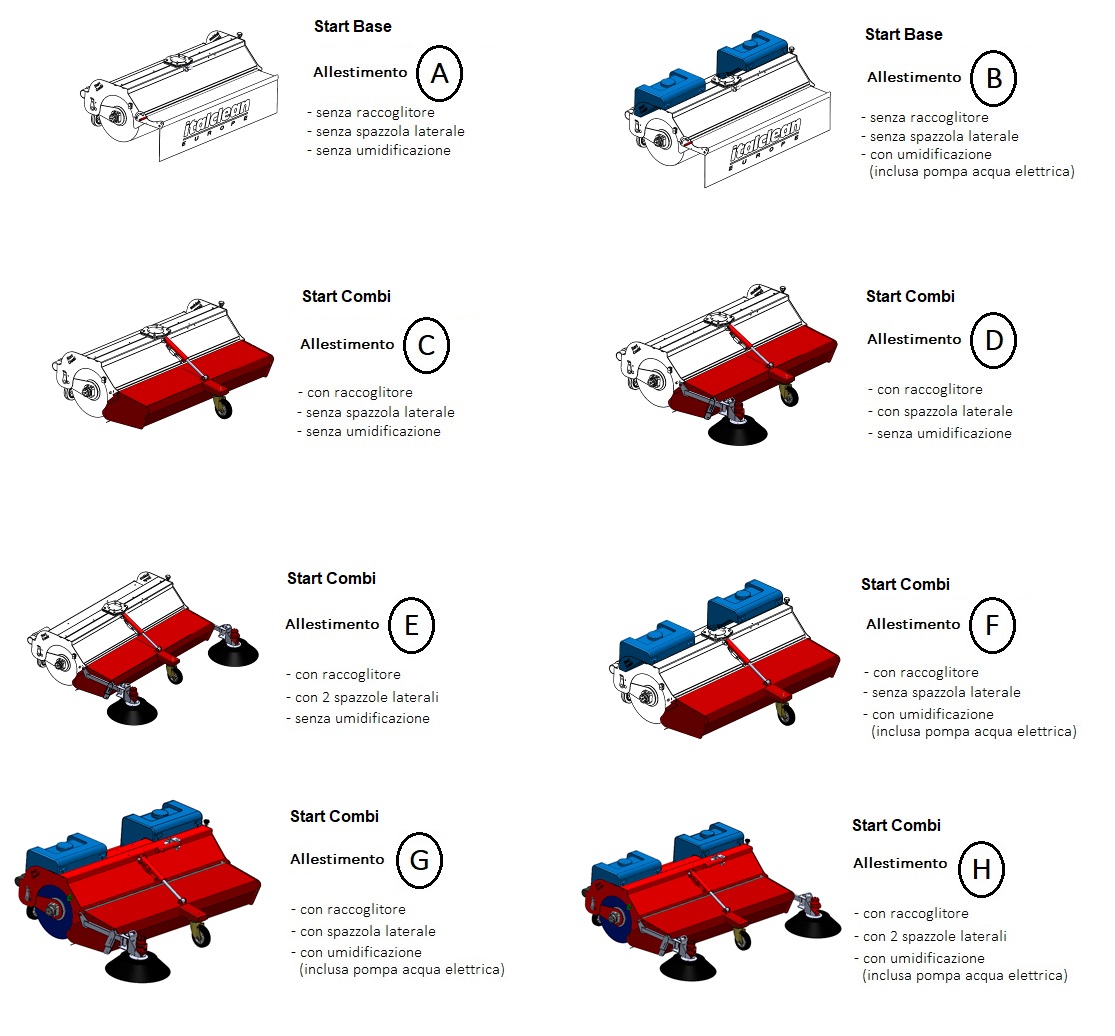 italclean EUROPE

Start Base

Allestimento A

- senza raccoglitore
- senza spazzola laterale
- senza umidificazione

italclean EUROPE

Start Base

Allestimento B

- senza raccoglitore
- senza spazzola laterale
- con umidificazione
(inclusa pompa acqua elettrica)

Start Combi

Allestimento C

- con raccoglitore
- senza spazzola laterale
- senza umidificazione

Start Combi

Allestimento D

- con raccoglitore
- con spazzola laterale
- senza umidificazione

Start Combi

Allestimento E

- con raccoglitore
- con 2 spazzole laterali
- senza umidificazione

Start Combi

Allestimento F

- con raccoglitore
- senza spazzola laterale
- con umidificazione
(inclusa pompa acqua elettrica)

Start Combi

Allestimento G

- con raccoglitore
- con spazzola laterale
- con umidificazione
(inclusa pompa acqua elettrica)

Start Combi

Allestimento H

- con raccoglitore
- con 2 spazzole laterali
- con umidificazione
(inclusa pompa acqua elettrica)