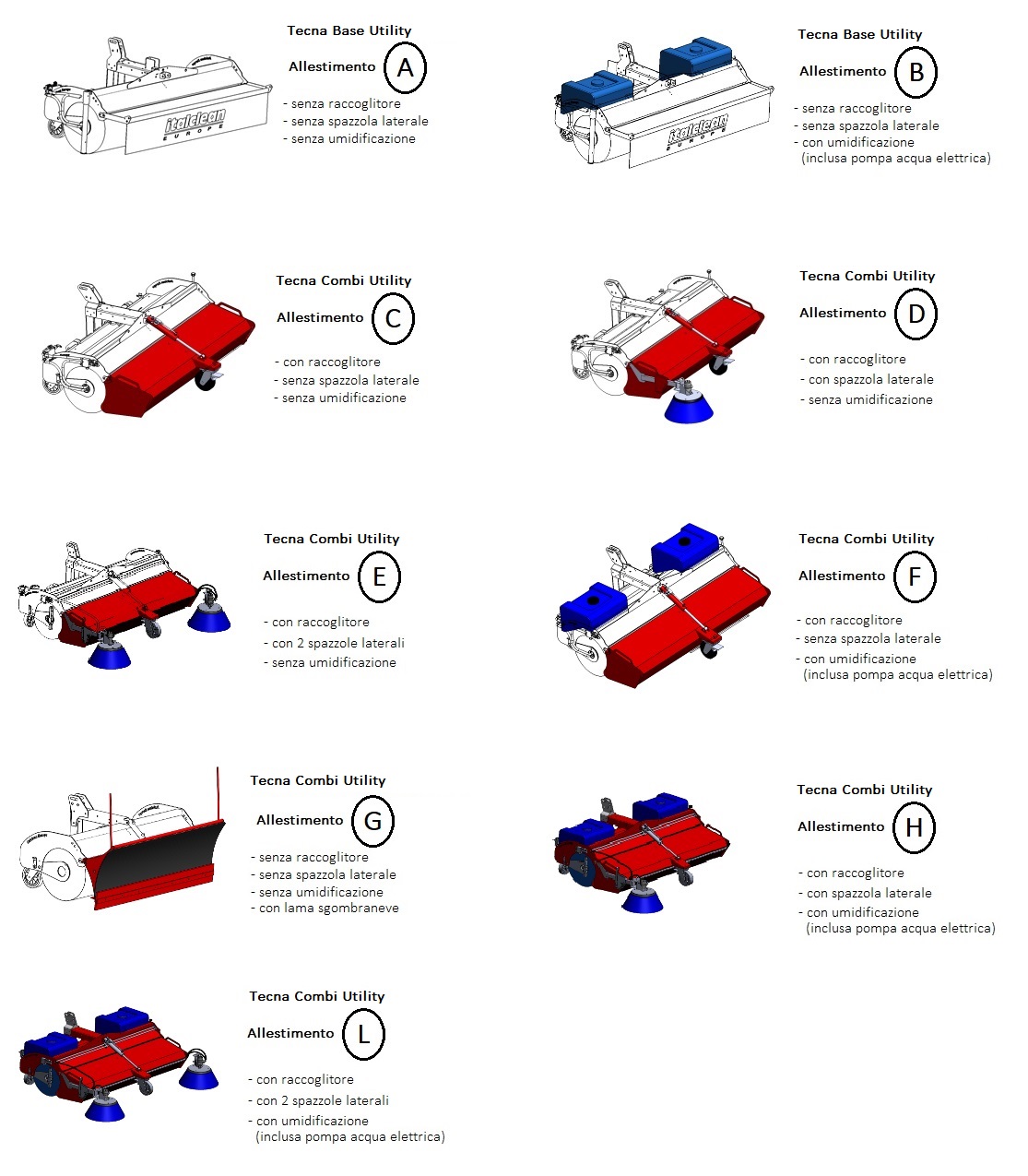 italclean EUROPE

Tecna Base Utility

Allestimento A

- senza raccoglitore
- senza spazzola laterale
- senza umidificazione

italclean EUROPE

Tecna Base Utility

Allestimento B

- senza raccoglitore
- senza spazzola laterale
- con umidificazione (inclusa pompa acqua elettrica)

Tecna Combi Utility

Allestimento C

- con raccoglitore
- senza spazzola laterale
- senza umidificazione

Tecna Combi Utility

Allestimento D

- con raccoglitore
- con spazzola laterale
- senza umidificazione

Tecna Combi Utility

Allestimento E

- con raccoglitore
- con 2 spazzole laterali
- senza umidificazione

Tecna Combi Utility

Allestimento F

- con raccoglitore
- senza spazzola laterale
- con umidificazione (inclusa pompa acqua elettrica)

Tecna Combi Utility

Allestimento G

- senza raccoglitore
- senza spazzola laterale
- senza umidificazione
- con lama sgombraneve

Tecna Combi Utility

Allestimento H

- con raccoglitore
- con spazzola laterale
- con umidificazione (inclusa pompa acqua elettrica)

Tecna Combi Utility

Allestimento L

- con raccoglitore
- con 2 spazzole laterali
- con umidificazione (inclusa pompa acqua elettrica)