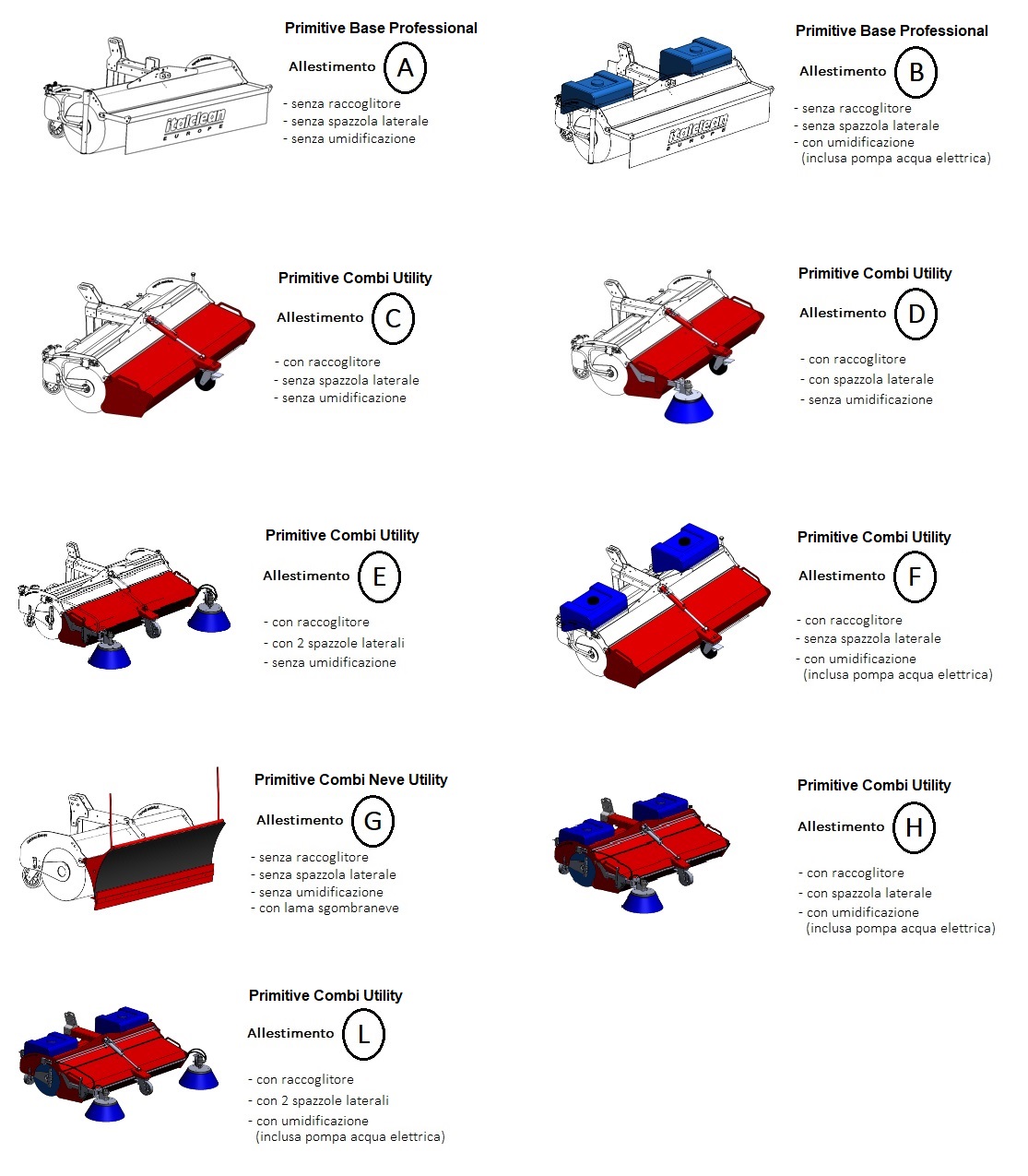 italclean
EUROPE

Primitive Base Professional

Allestimento A

- senza raccoglitore
- senza spazzola laterale
- senza umidificazione

italclean
EUROPE

Primitive Base Professional

Allestimento B

- senza raccoglitore
- senza spazzola laterale
- con umidificazione (inclusa pompa acqua elettrica)

Primitive Combi Utility

Allestimento C

- con raccoglitore
- senza spazzola laterale
- senza umidificazione

Primitive Combi Utility

Allestimento D

- con raccoglitore
- con spazzola laterale
- senza umidificazione

Primitive Combi Utility

Allestimento E

- con raccoglitore
- con 2 spazzole laterali
- senza umidificazione

Primitive Combi Utility

Allestimento F

- con raccoglitore
- senza spazzola laterale
- con umidificazione (inclusa pompa acqua elettrica)

Primitive Combi Neve Utility

Allestimento G

- senza raccoglitore
- senza spazzola laterale
- senza umidificazione
- con lama sgombraneve

Primitive Combi Utility

Allestimento H

- con raccoglitore
- con spazzola laterale
- con umidificazione (inclusa pompa acqua elettrica)

Primitive Combi Utility

Allestimento L

- con raccoglitore
- con 2 spazzole laterali
- con umidificazione (inclusa pompa acqua elettrica)